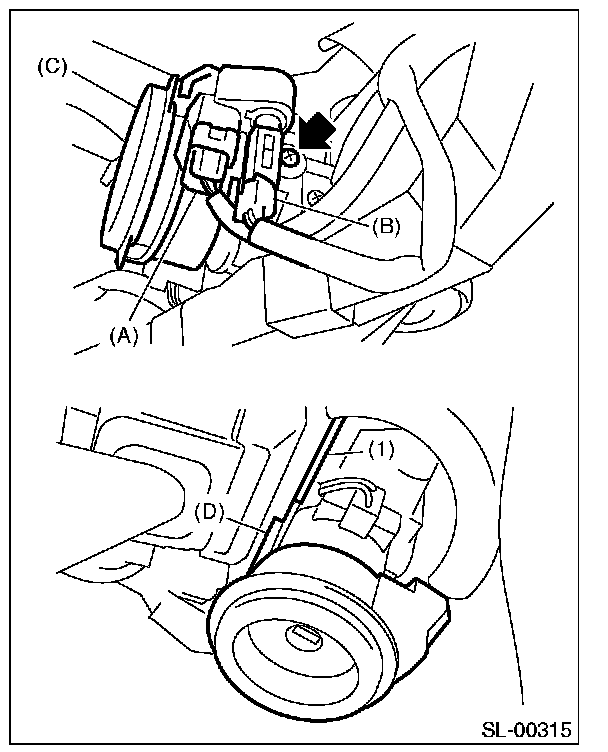 (C)

(B)

(A)

(1)

(D)

SL-00315