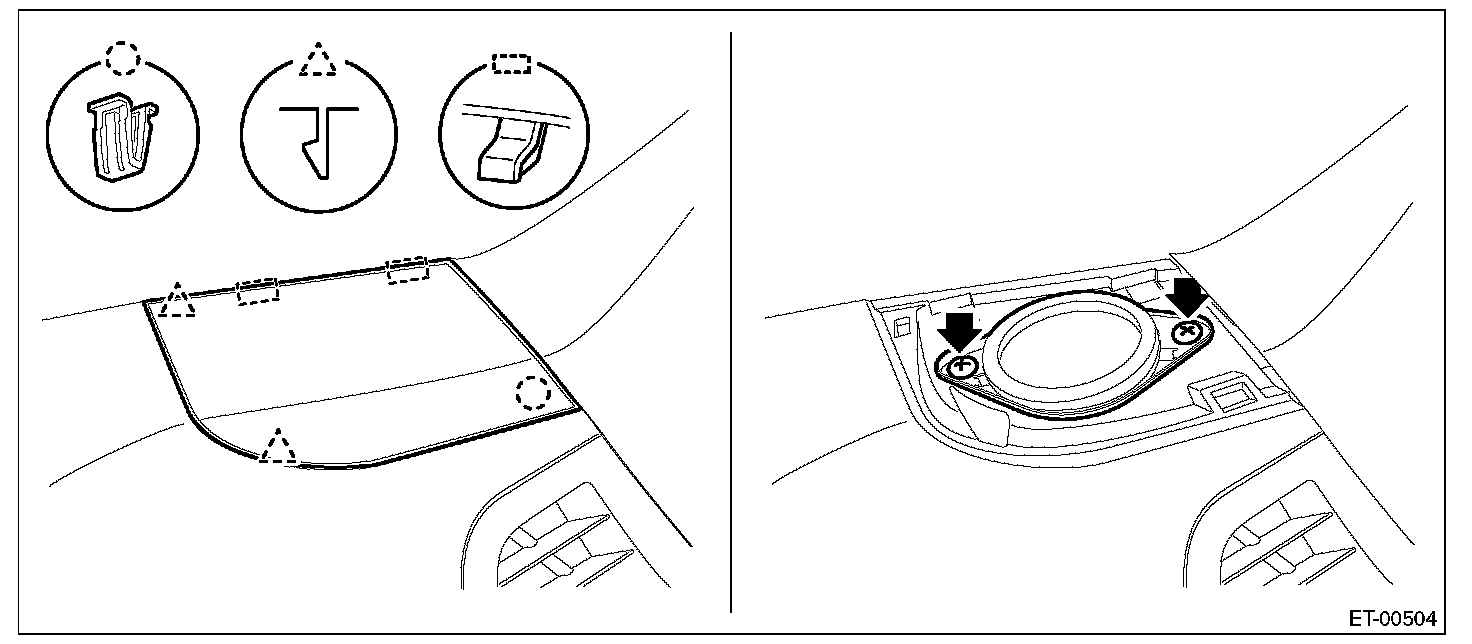 ET-00504