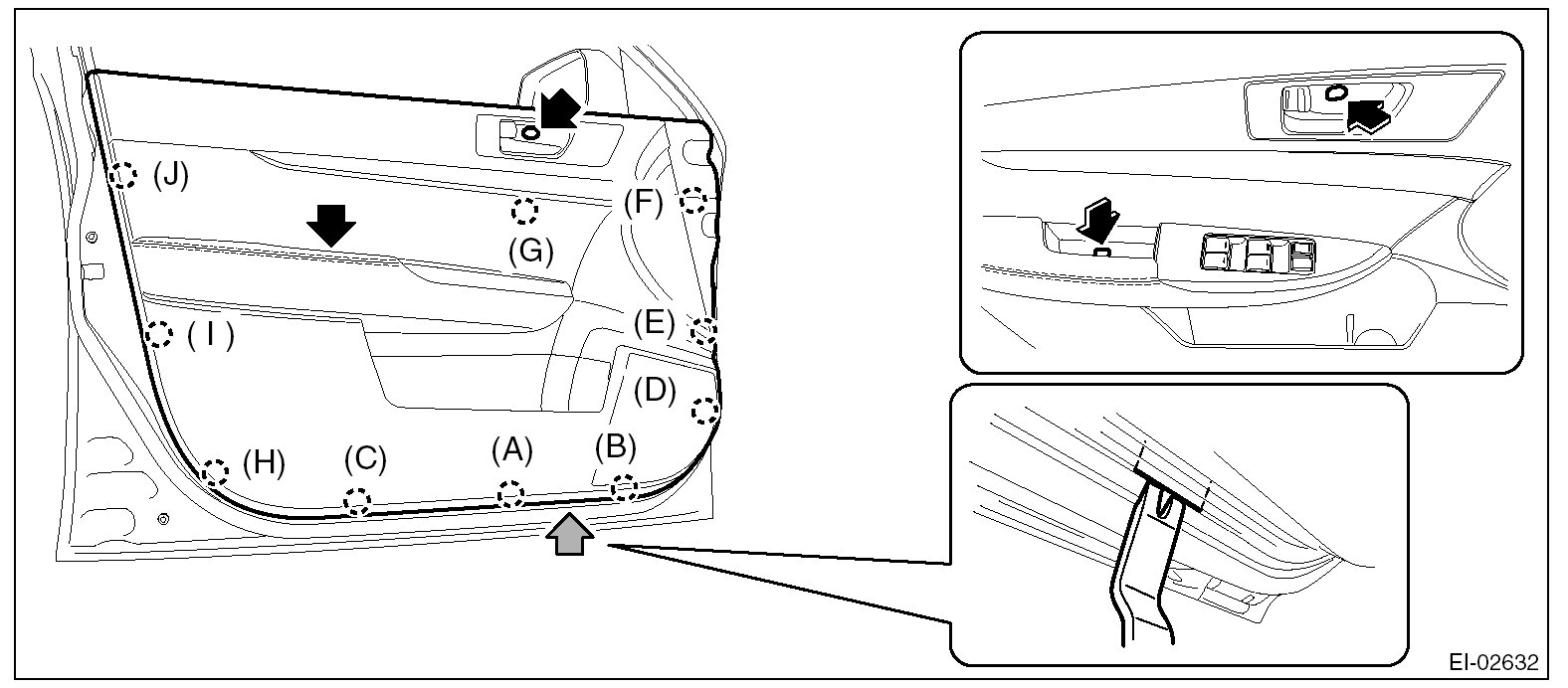 (J)
(F)
(G)
(I)
(E)
(D)
(H)
(C)
(A)
(B)
EI-02632