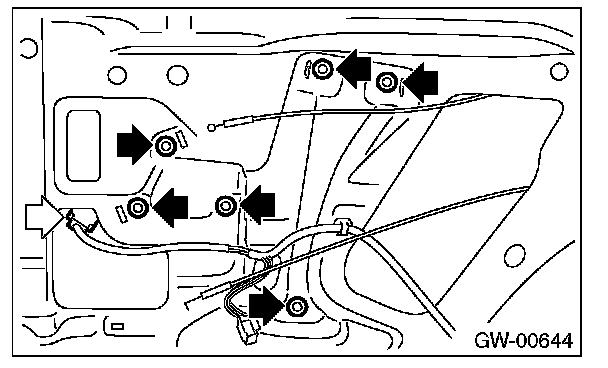 GW-00644