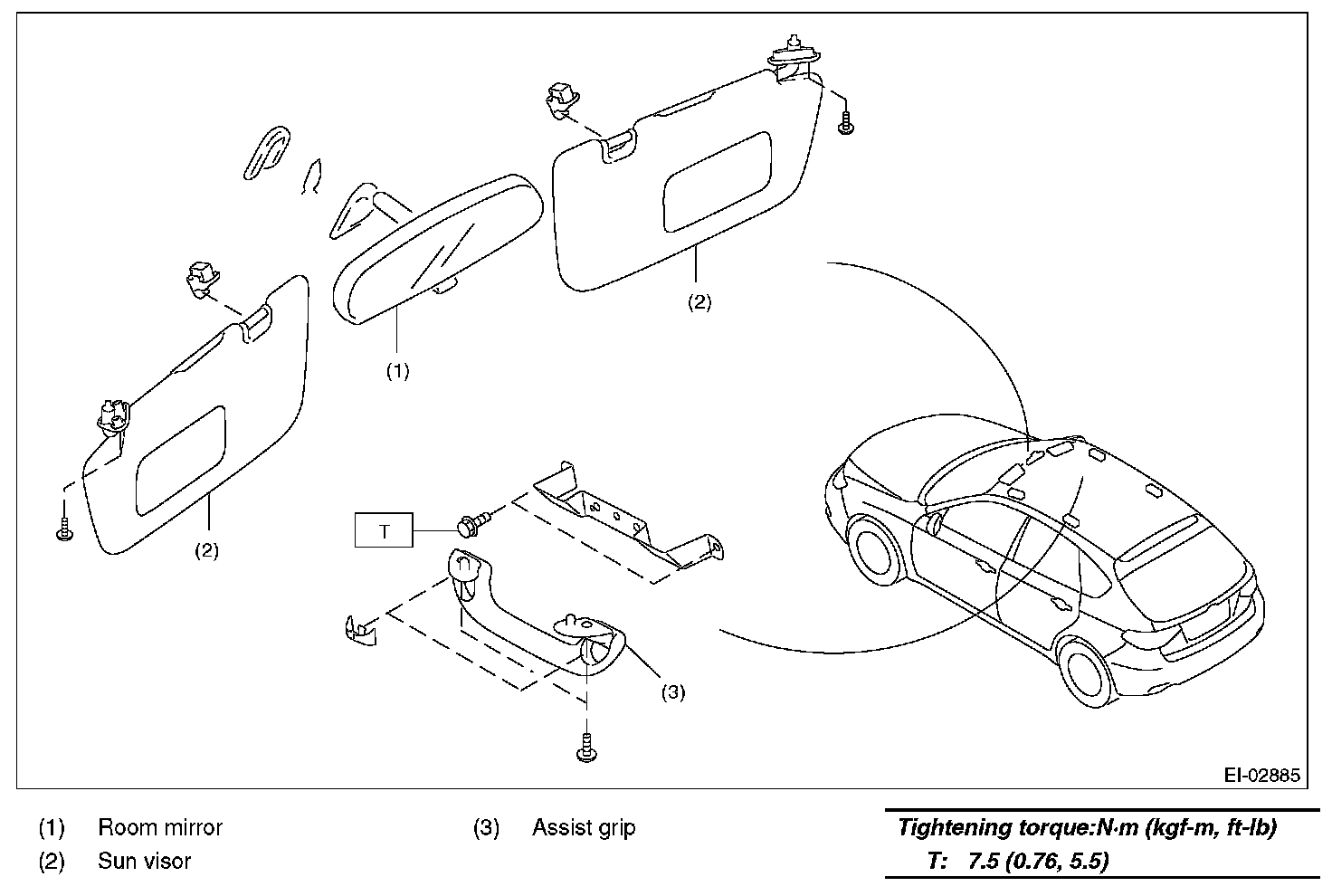 (2)

(1)

(2)

T

(3)

EI-02885

(1) Room mirror
(2) Sun visor

(3) Assist grip

Tightening torque:N·m (kgf-m, ft-lb)
T: 7.5 (0.76, 5.5)