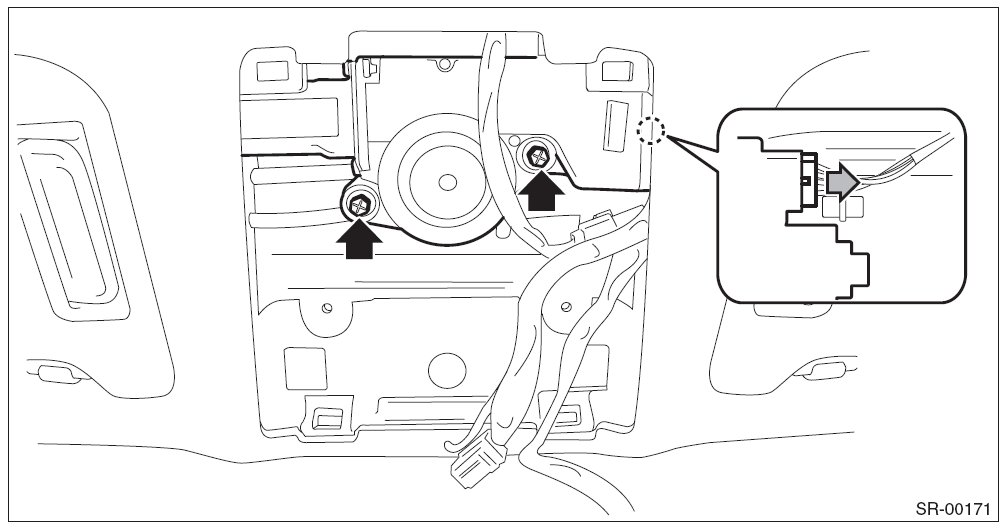 SR-00171