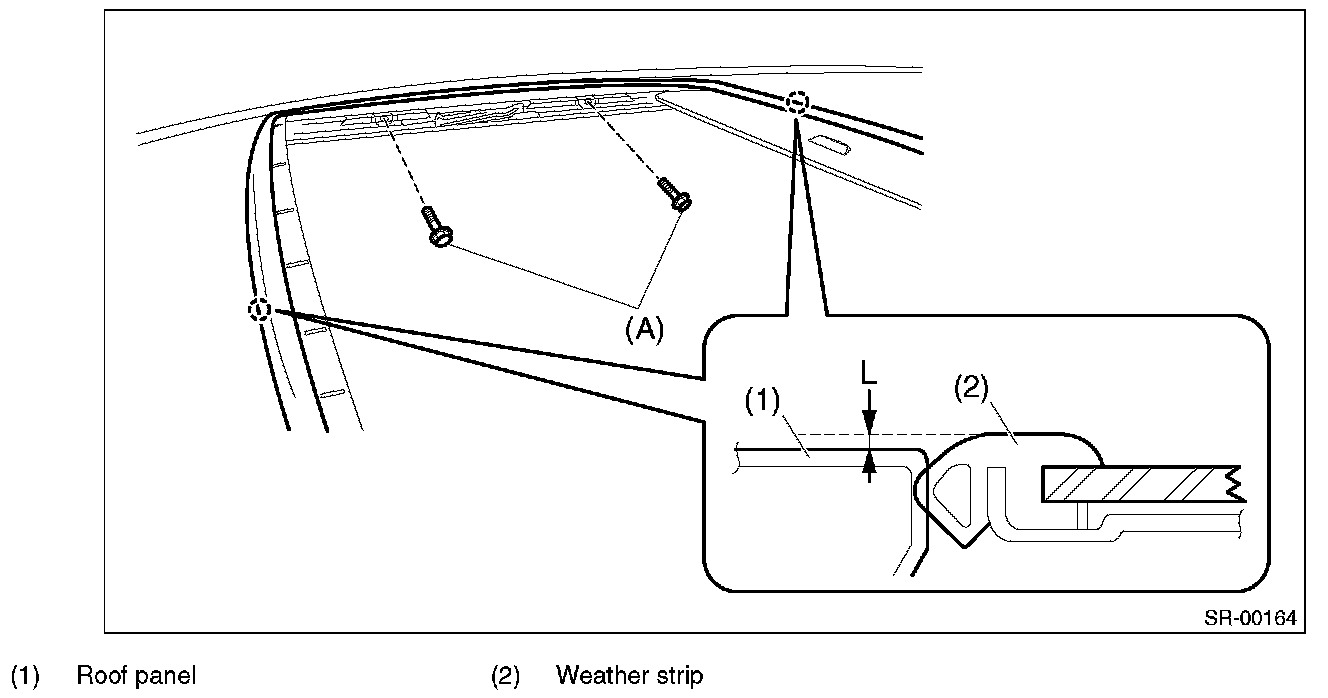 (A)

L

(1)

(2)

SR-00164

(1) Roof panel

(2) Weather strip