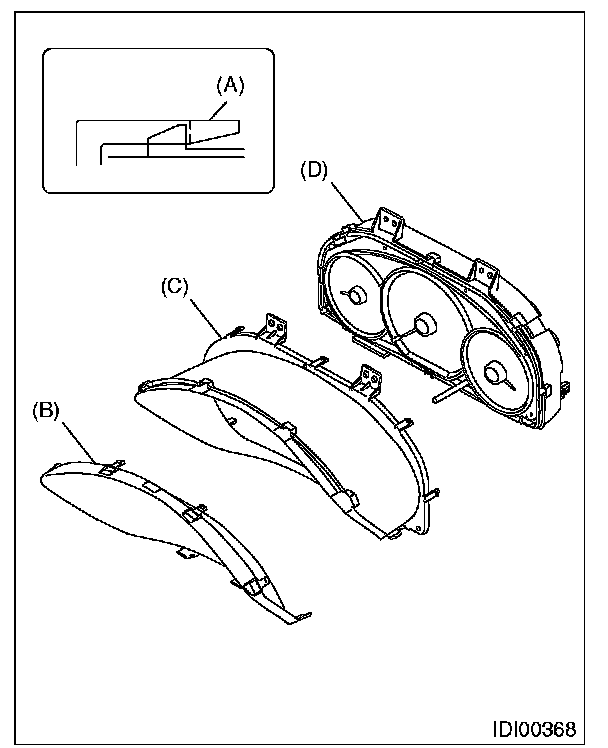 (A)

(D)

(C)

(B)

IDI00368