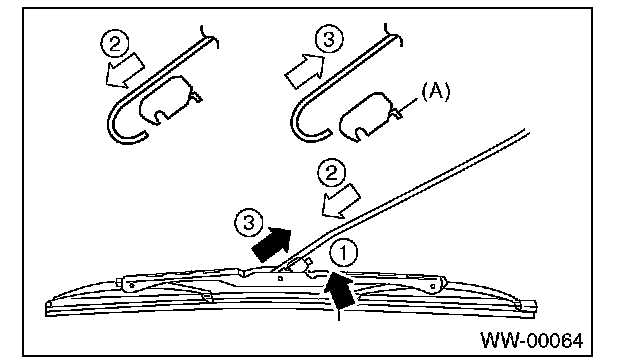 ②
③
(A)
②
③
①
WW-00064