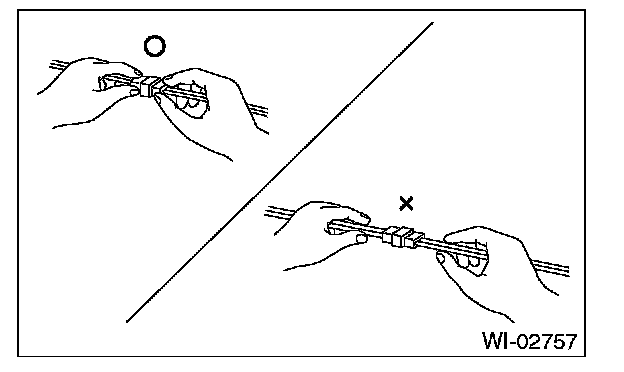 ○

×

WI-02757