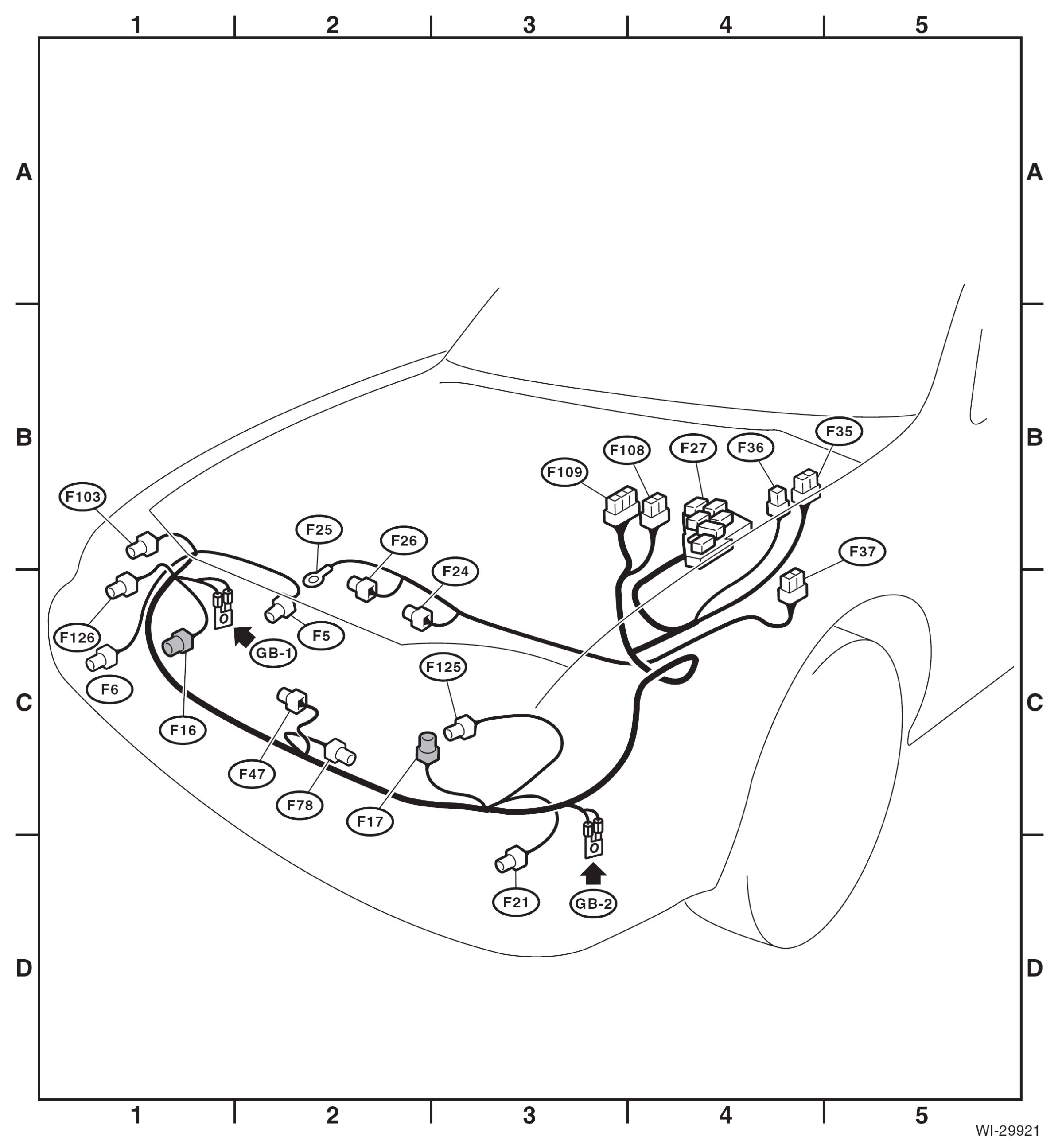 1 2 3 4 5

A A

B B

C C

D D

F35
F108
F27
F36
F109
F103
F25
F26
F37
F24
F126
F5
GB-1
F6
F125
F16
F47
F78
F17
F21
GB-2

1 2 3 4 5

WI-29921