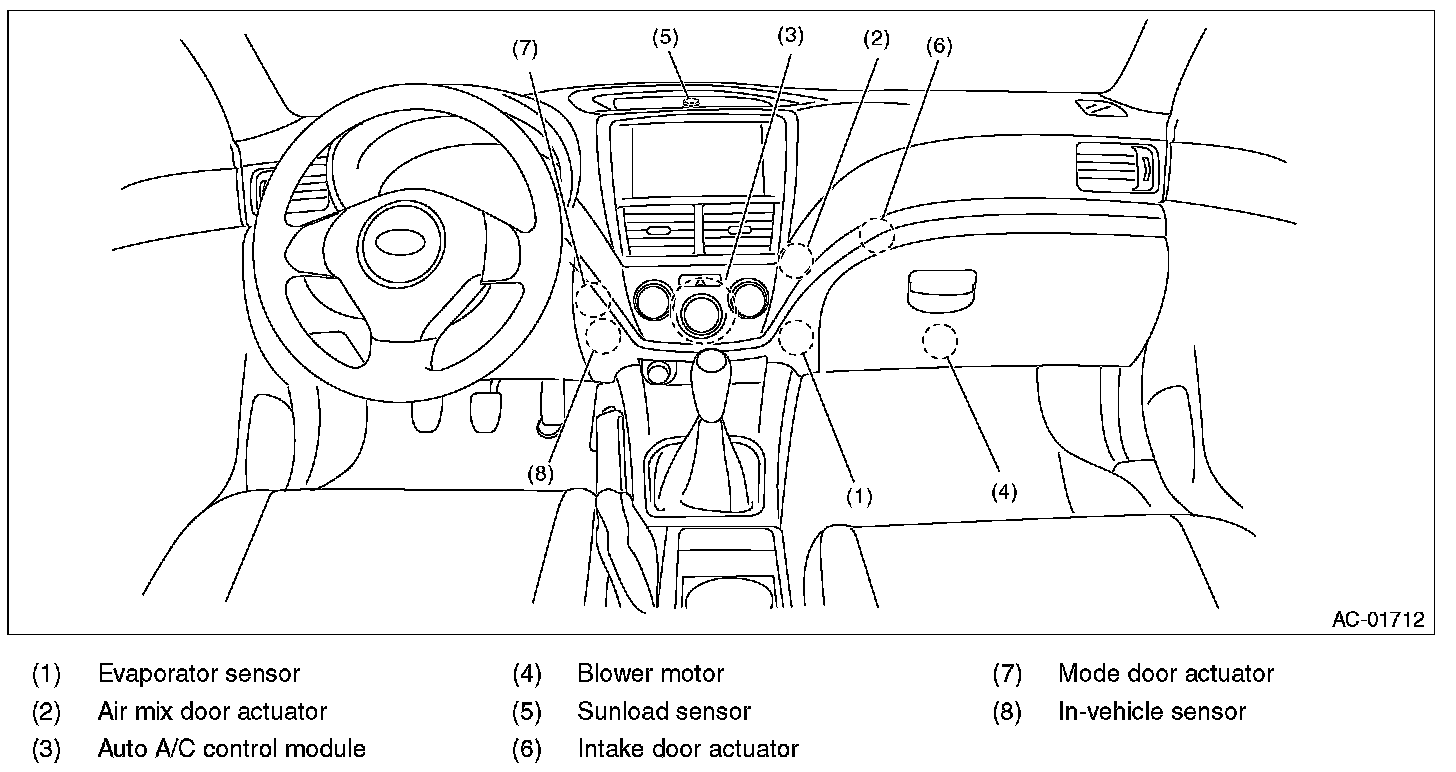 (7) (5) (3) (2) (6)

(8) (1) (4)

AC-01712

(1) Evaporator sensor
(2) Air mix door actuator
(3) Auto A/C control module
(4) Blower motor
(5) Sunload sensor
(6) Intake door actuator
(7) Mode door actuator
(8) In-vehicle sensor