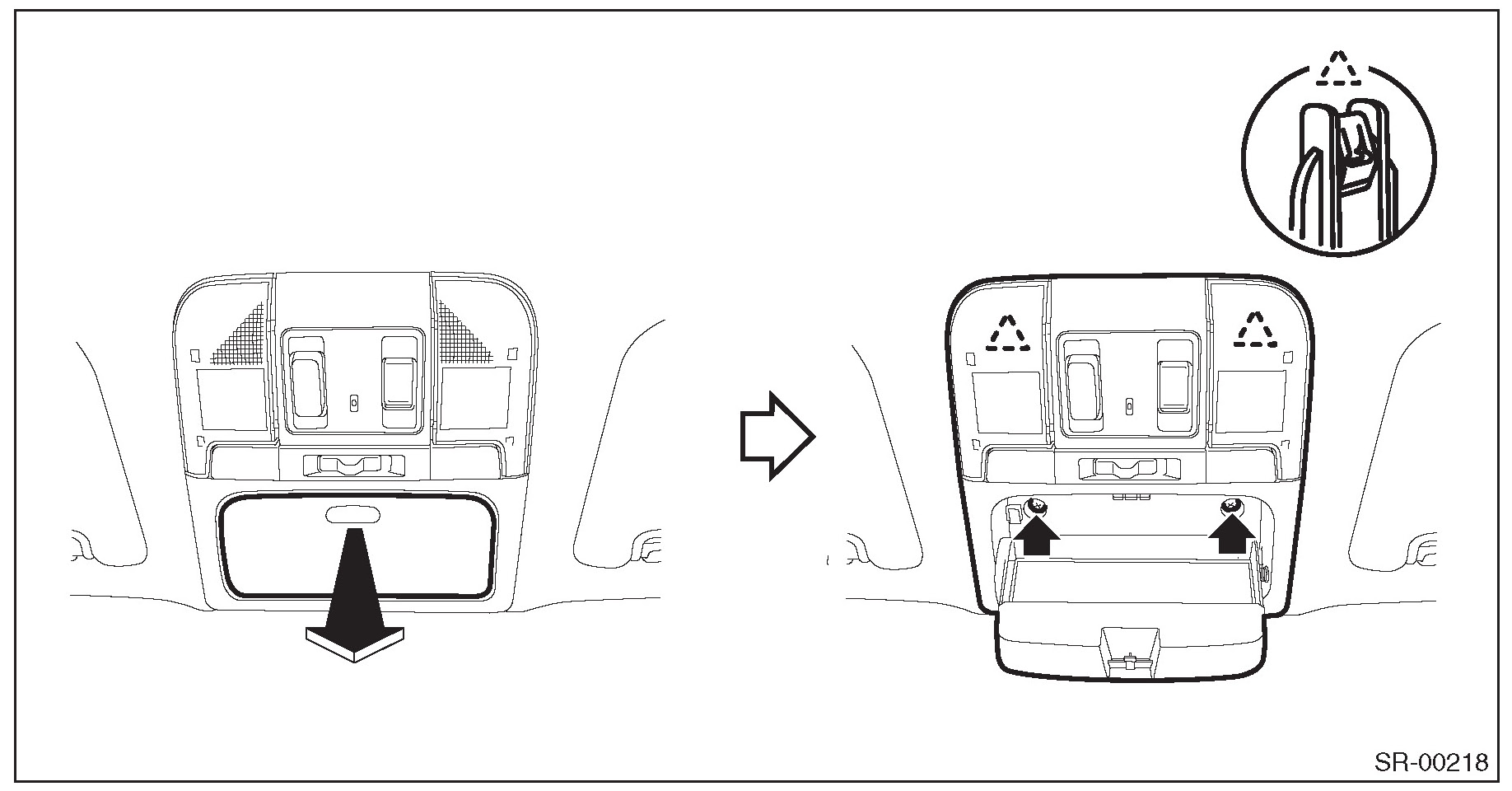 SR-00218