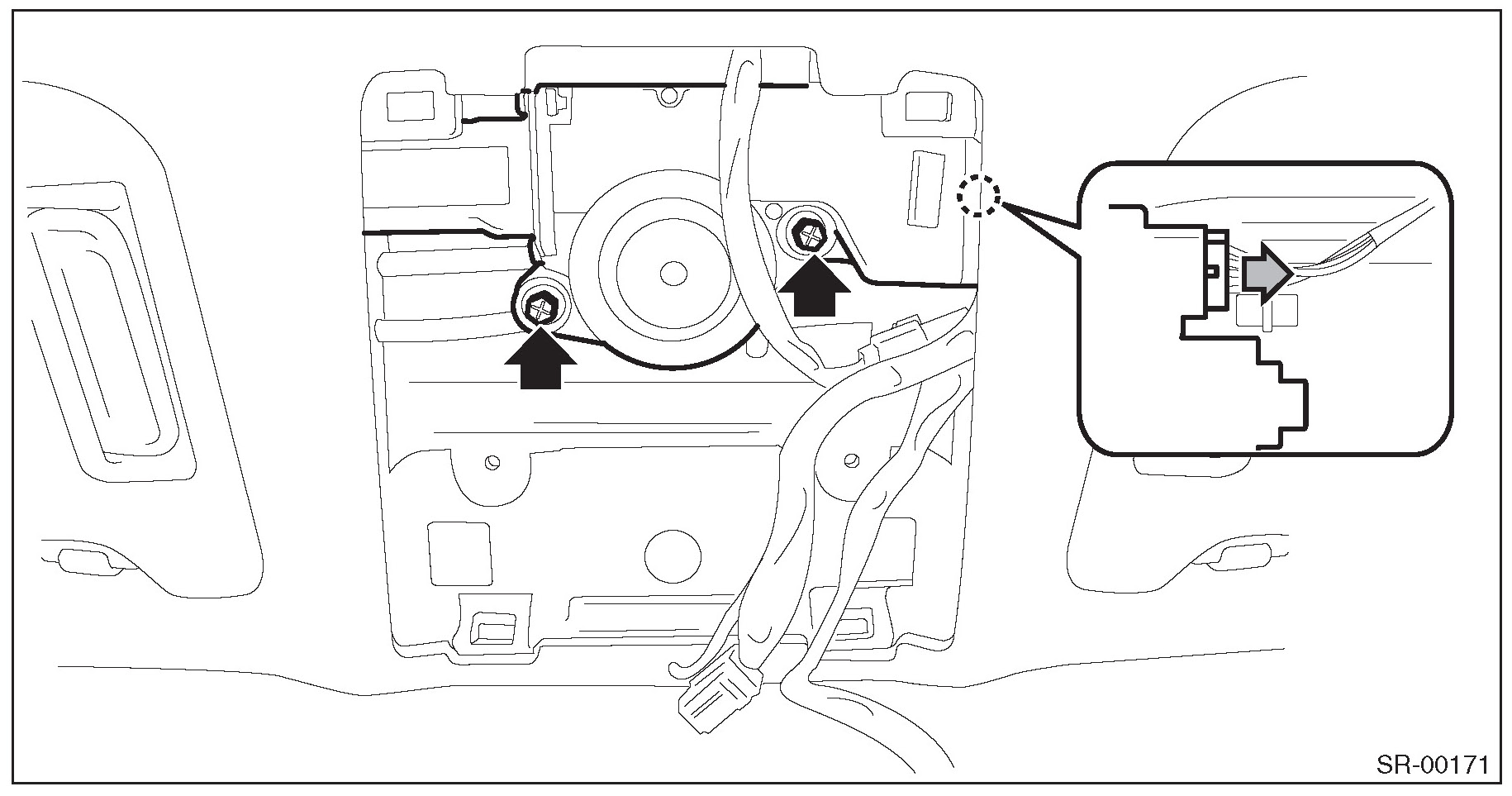 SR-00171