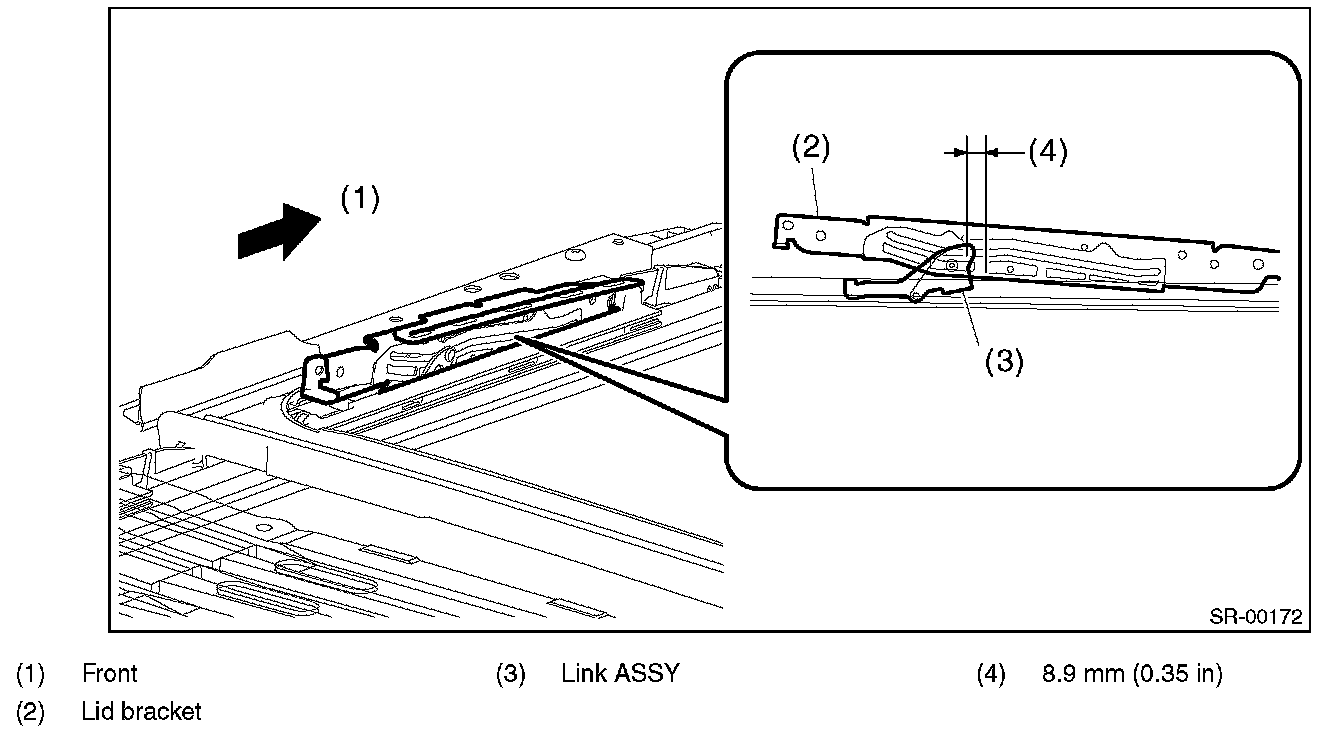 (1)

(2)

(4)

(3)

SR-00172

(1) Front

(2) Lid bracket

(3) Link ASSY

(4) 8.9 mm (0.35 in)