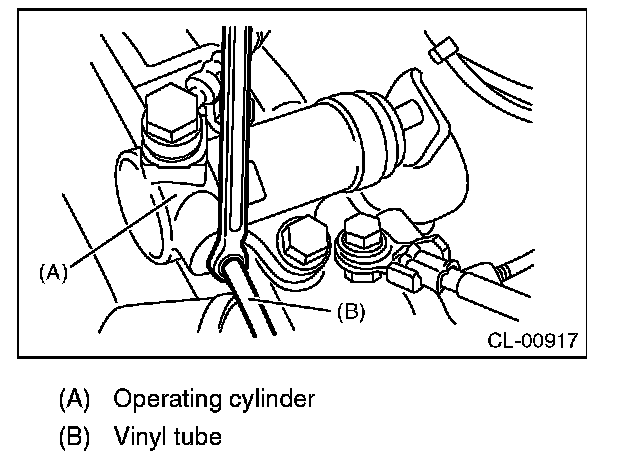 (A)

(B)

CL-00917

(A) Operating cylinder

(B) Vinyl tube