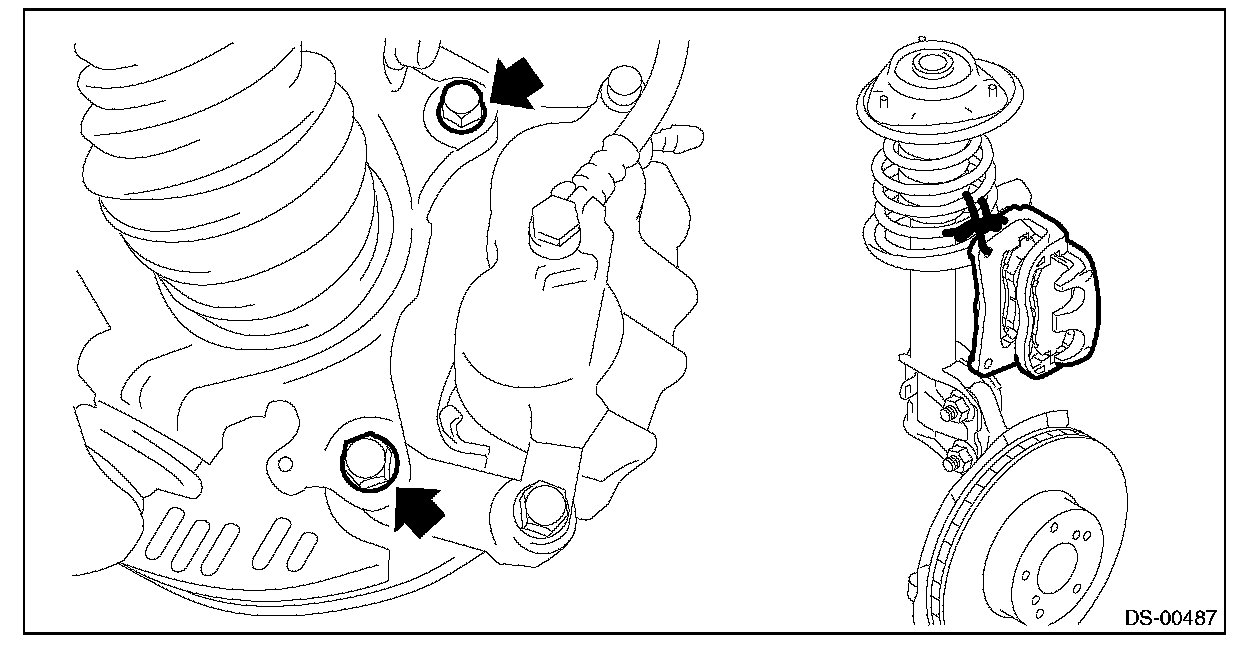 DS-00487