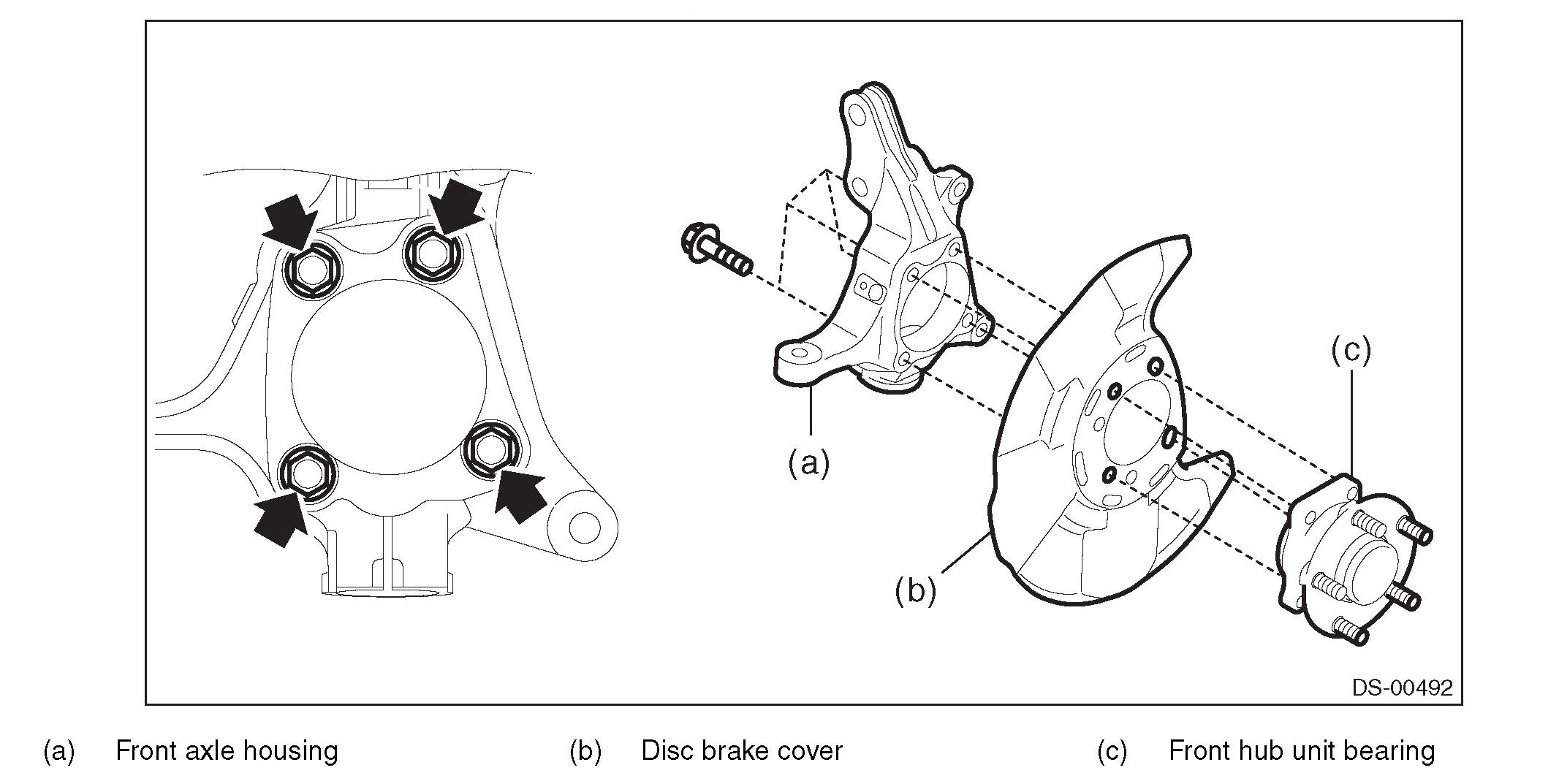 (c)

(a)

(b)

DS-00492

(a) Front axle housing

(b) Disc brake cover

(c) Front hub unit bearing