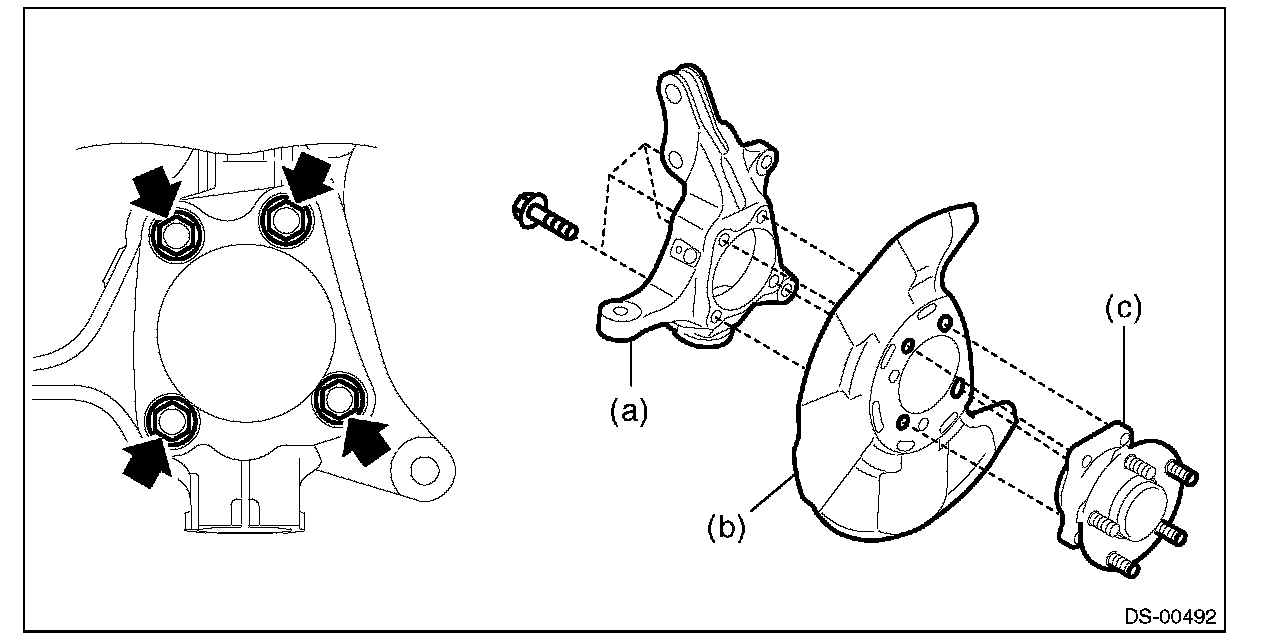 (a)

(b)

(c)

DS-00492