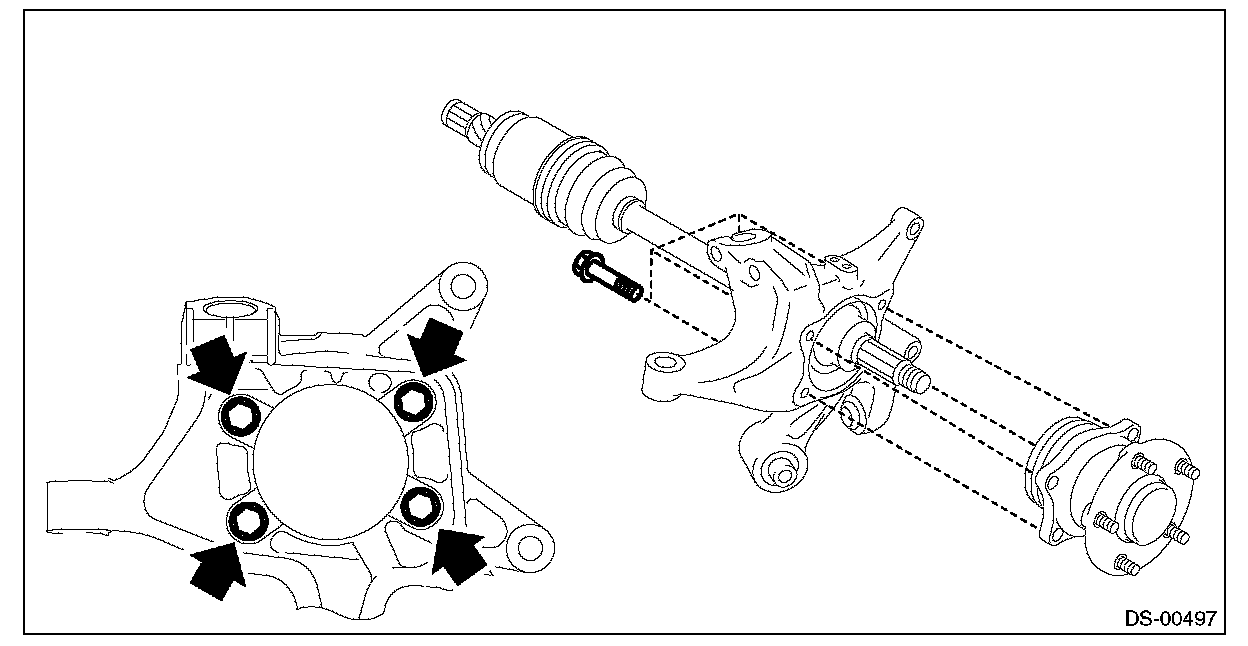 DS-00497