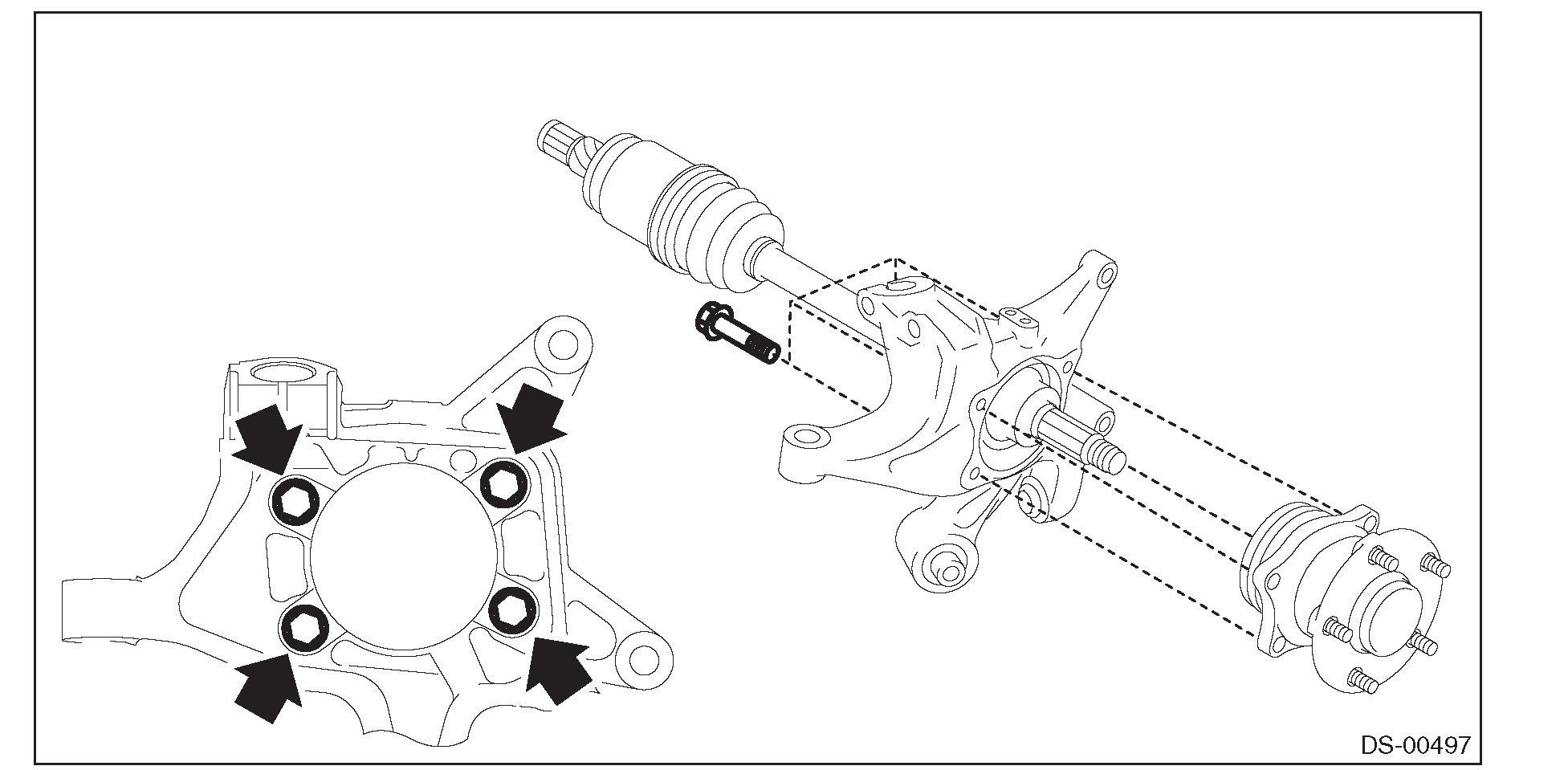 DS-00497