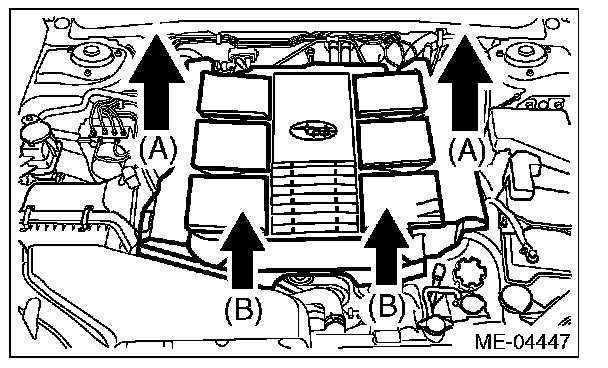 (A)
(A)
(B)
(B)
ME-04447