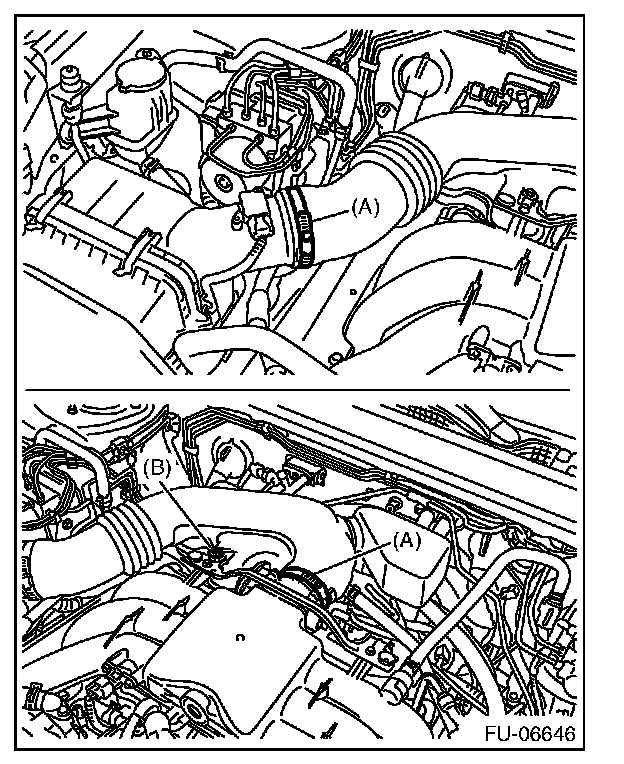 (A)

(B)

(A)

FU-06646