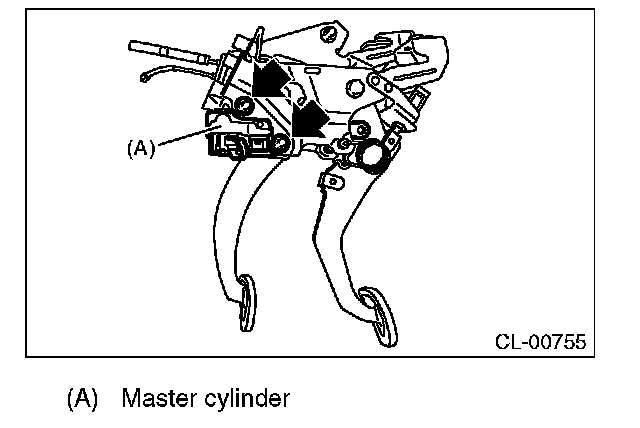 (A)

CL-00755

(A) Master cylinder