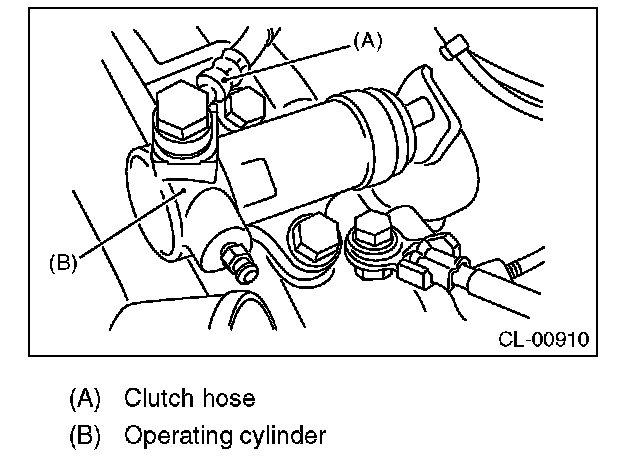 (A)

(B)

CL-00910

(A) Clutch hose

(B) Operating cylinder