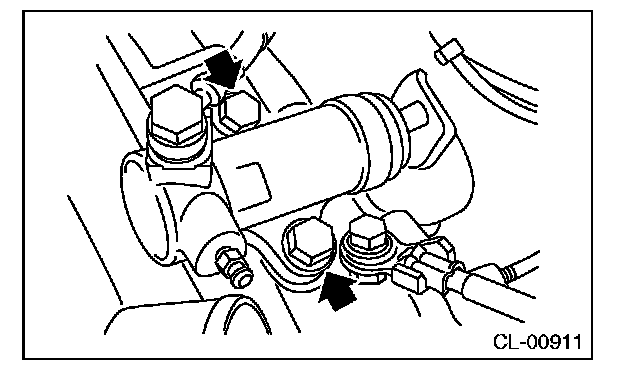 CL-00911