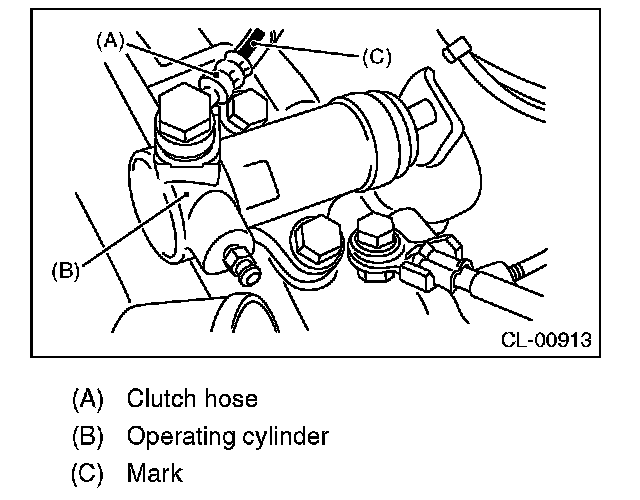 (A)
(C)
(B)
CL-00913

(A) Clutch hose
(B) Operating cylinder
(C) Mark