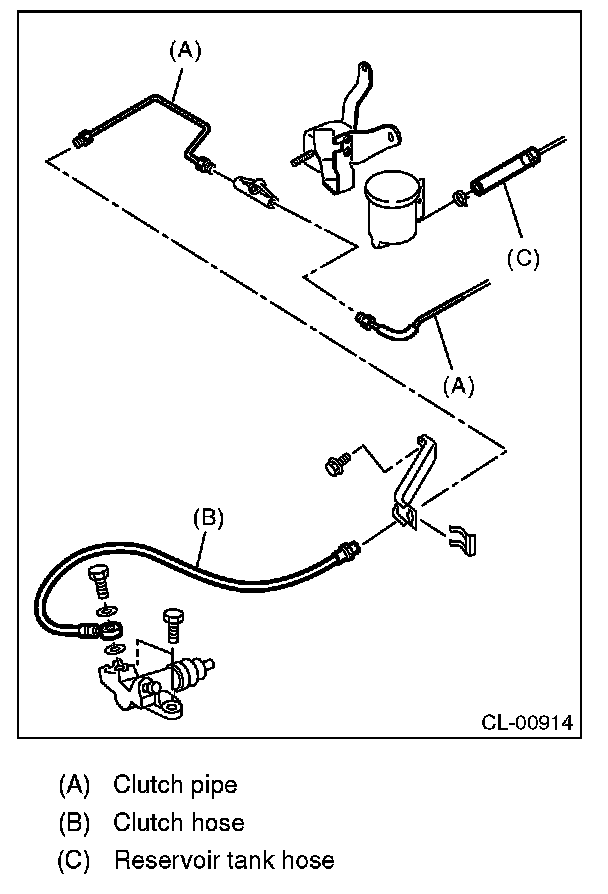 (A)

(C)

(A)

(B)

CL-00914

(A) Clutch pipe
(B) Clutch hose
(C) Reservoir tank hose