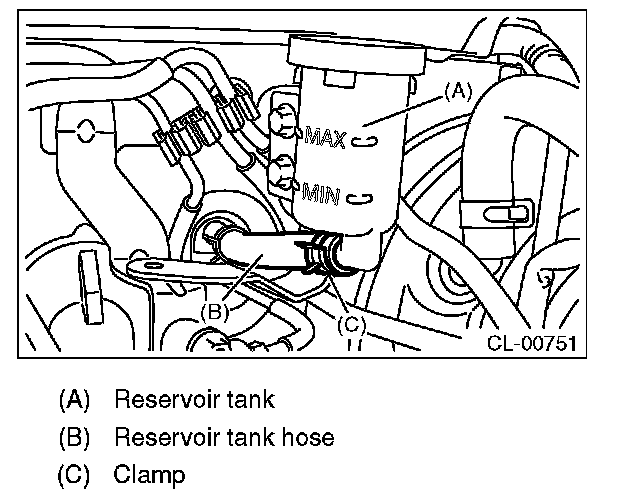 (A)
MAX
MIN
(B)
(C)
CL-00751

(A) Reservoir tank
(B) Reservoir tank hose
(C) Clamp