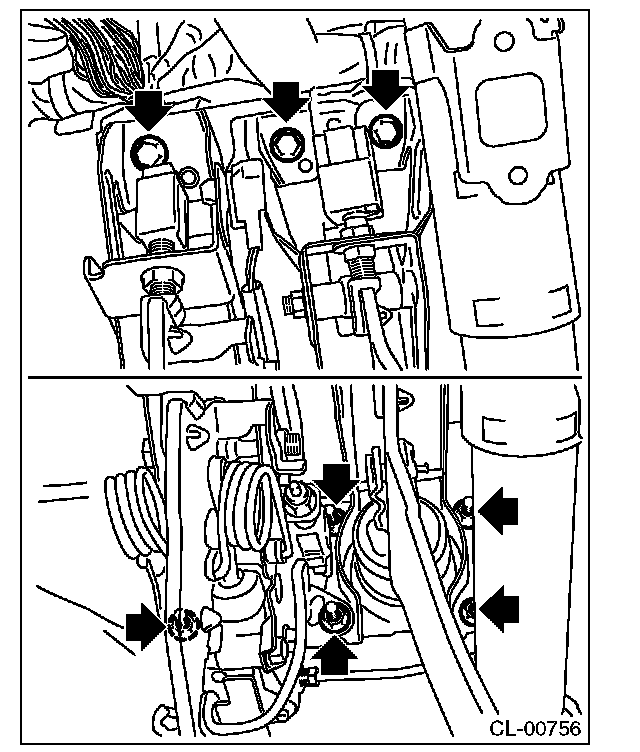 CL-00756