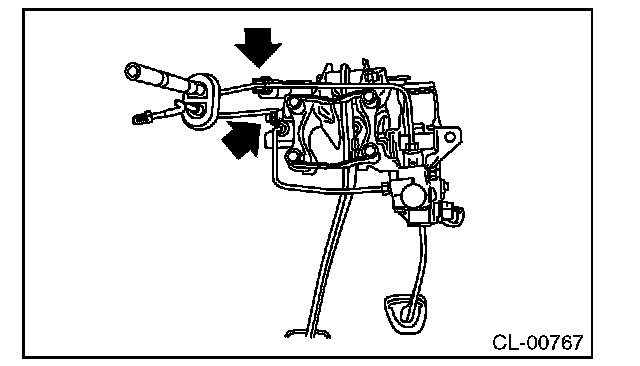 CL-00767