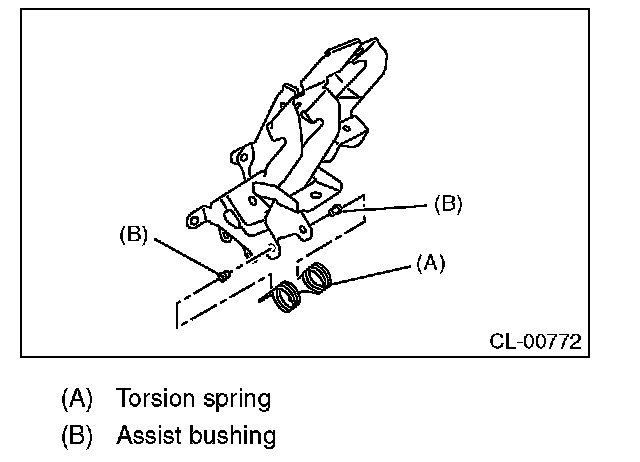 (B)
(B)
(A)
CL-00772

(A) Torsion spring
(B) Assist bushing