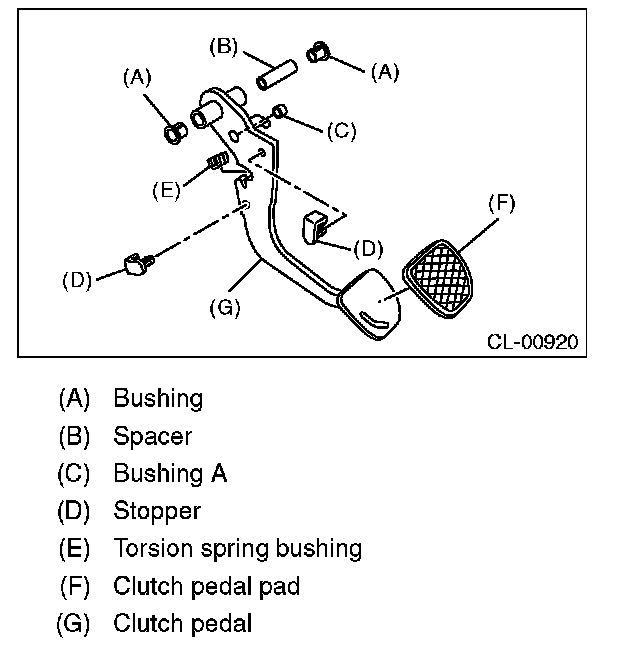 (B)
(A)
(A)
(C)
(E)
(F)
(D)
(D)
(G)
CL-00920

(A) Bushing
(B) Spacer
(C) Bushing A
(D) Stopper
(E) Torsion spring bushing
(F) Clutch pedal pad
(G) Clutch pedal