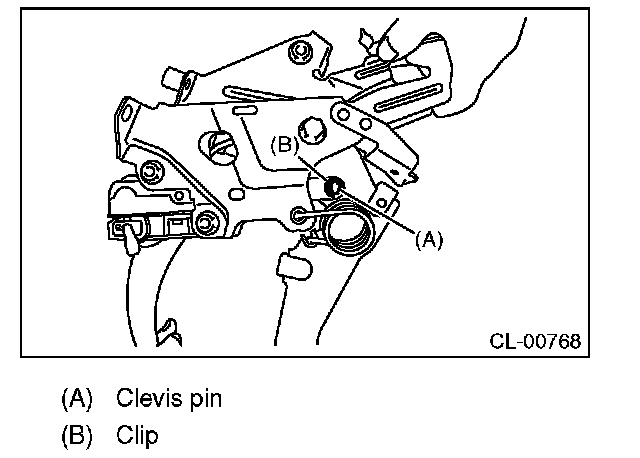 (B)

(A)

CL-00768

(A) Clevis pin

(B) Clip