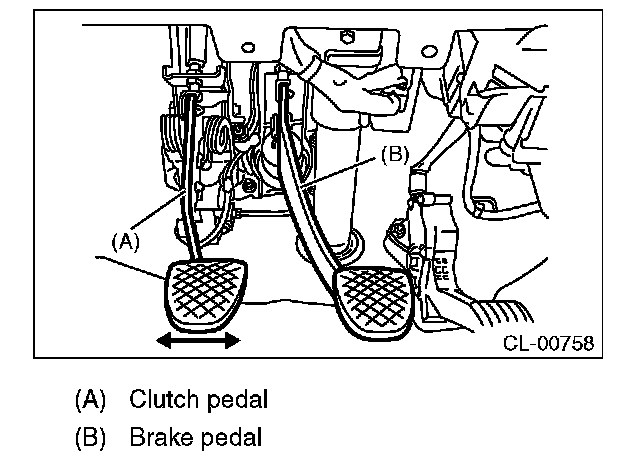 (B)

(A)

CL-00758

(A) Clutch pedal

(B) Brake pedal