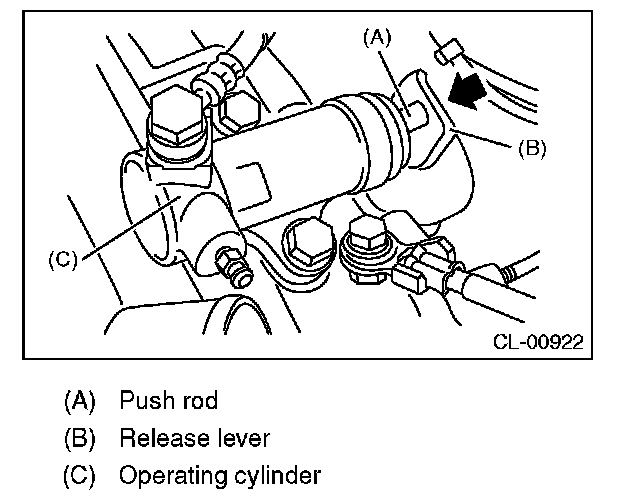 (A)

(B)

(C)

CL-00922

(A) Push rod

(B) Release lever

(C) Operating cylinder