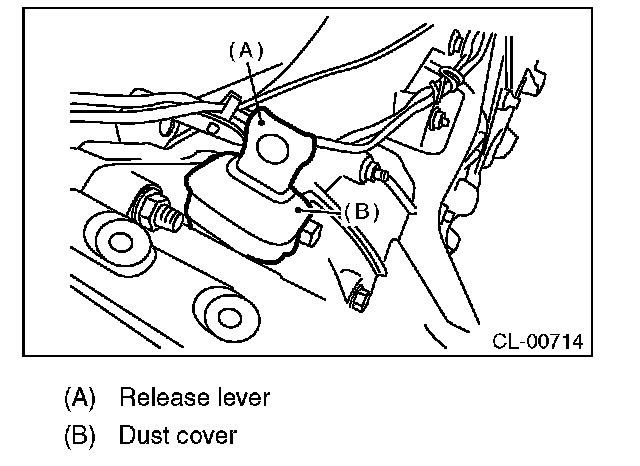 (A)
(B)
CL-00714

(A) Release lever
(B) Dust cover