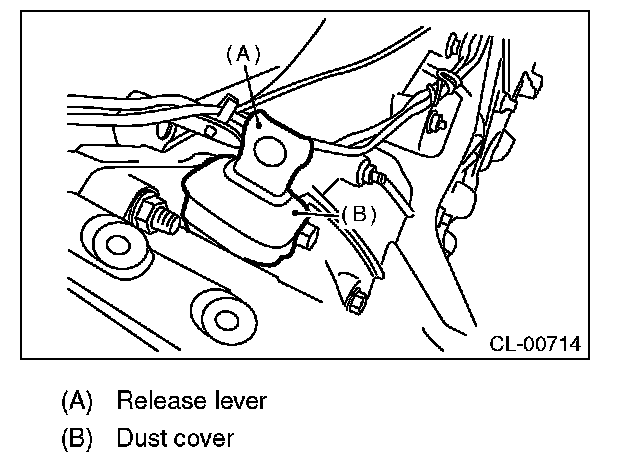 (A)

(B)

CL-00714

(A) Release lever

(B) Dust cover