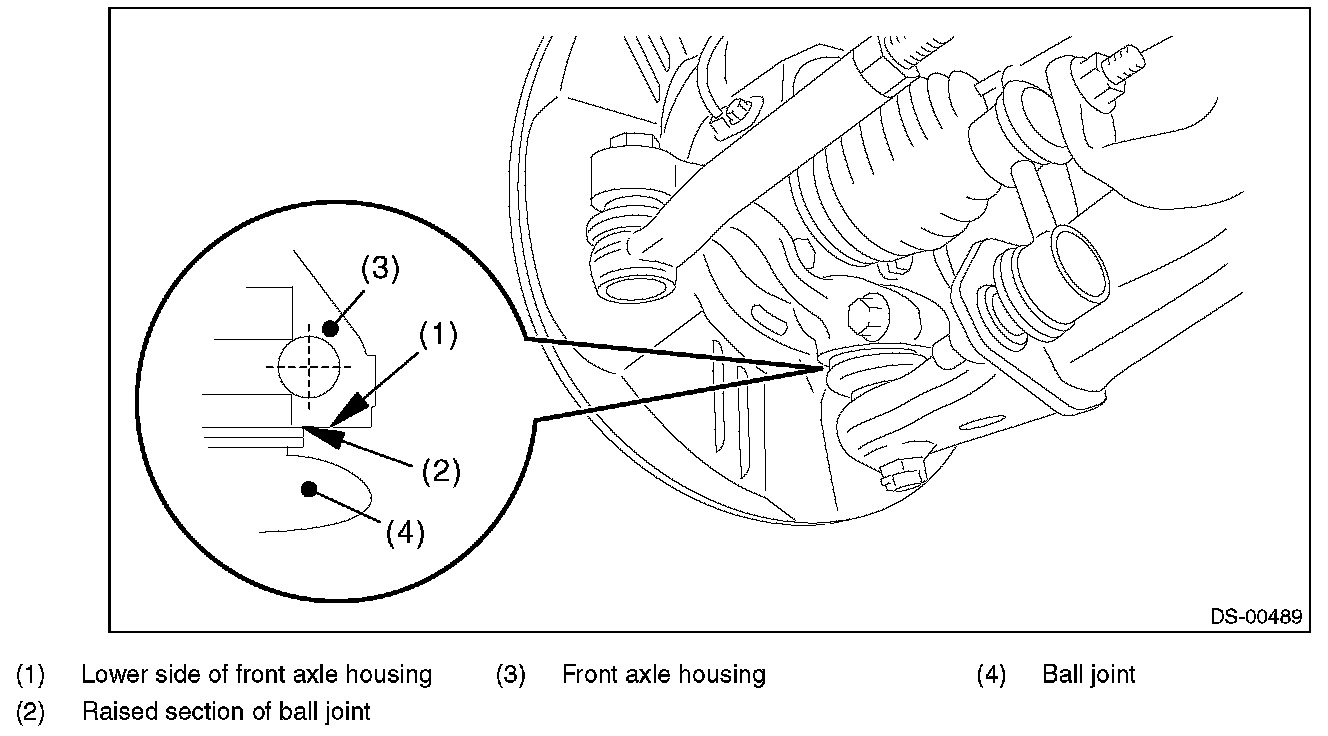 (3)
(1)
(2)
(4)
DS-00489

(1) Lower side of front axle housing
(2) Raised section of ball joint
(3) Front axle housing
(4) Ball joint