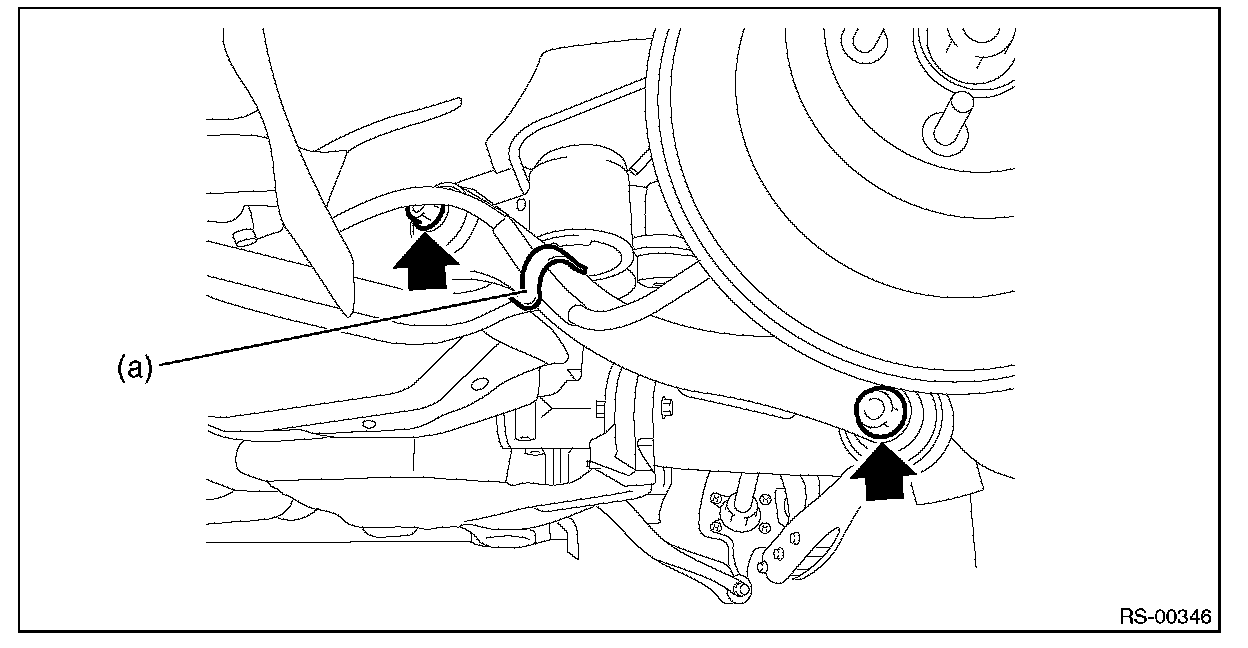 (a)

RS-00346