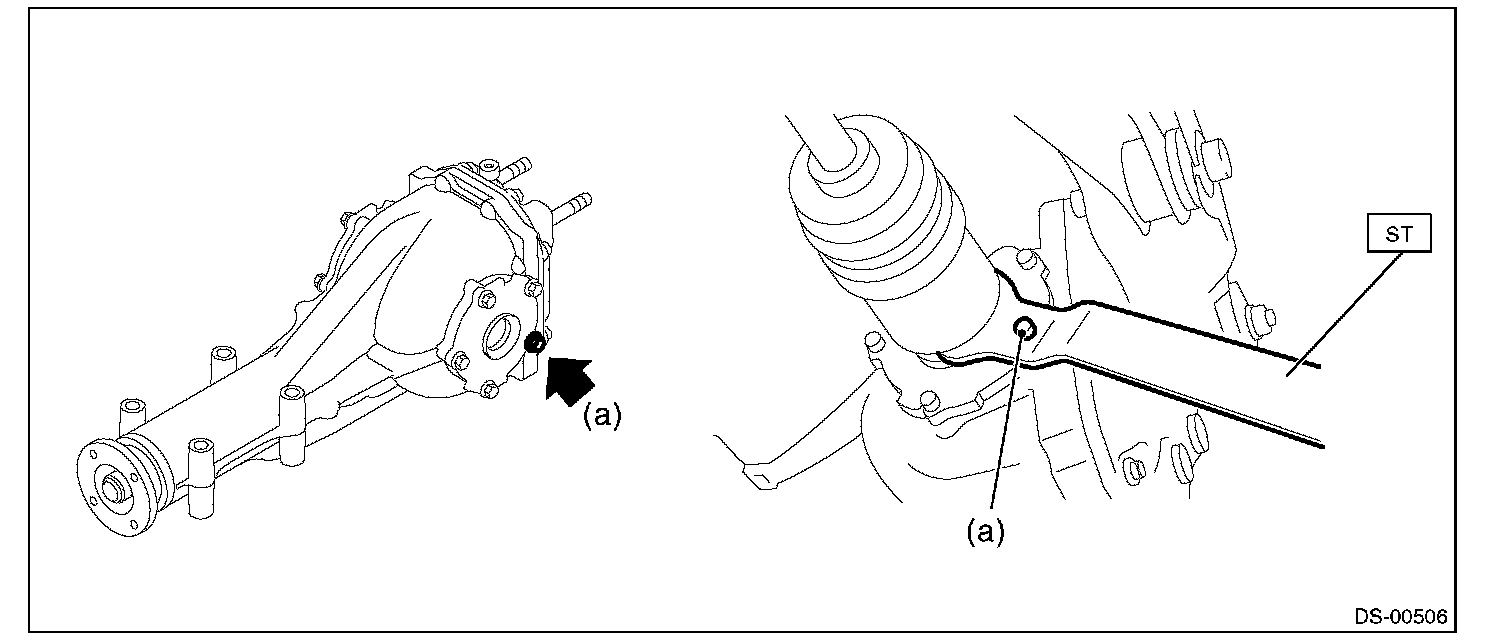 (a)

ST

(a)

DS-00506