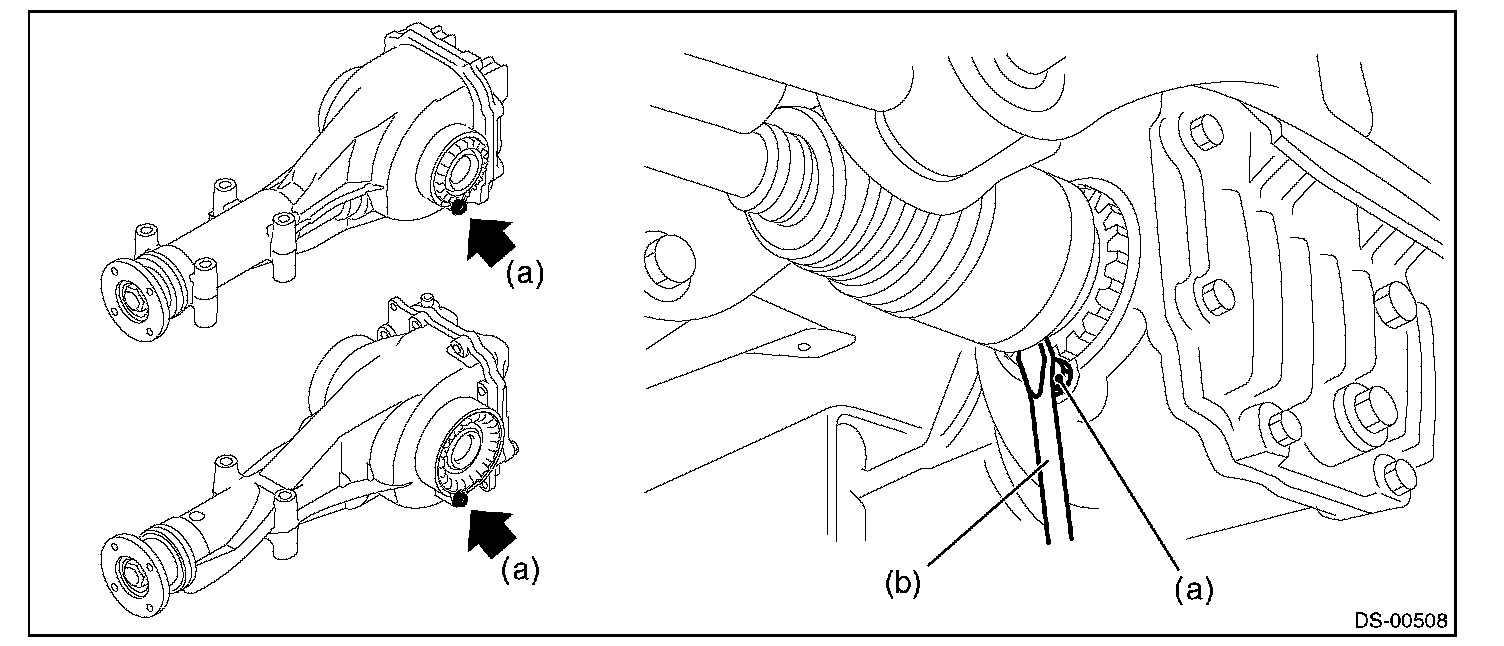 (a)

(a)

(b)

(a)

DS-00508