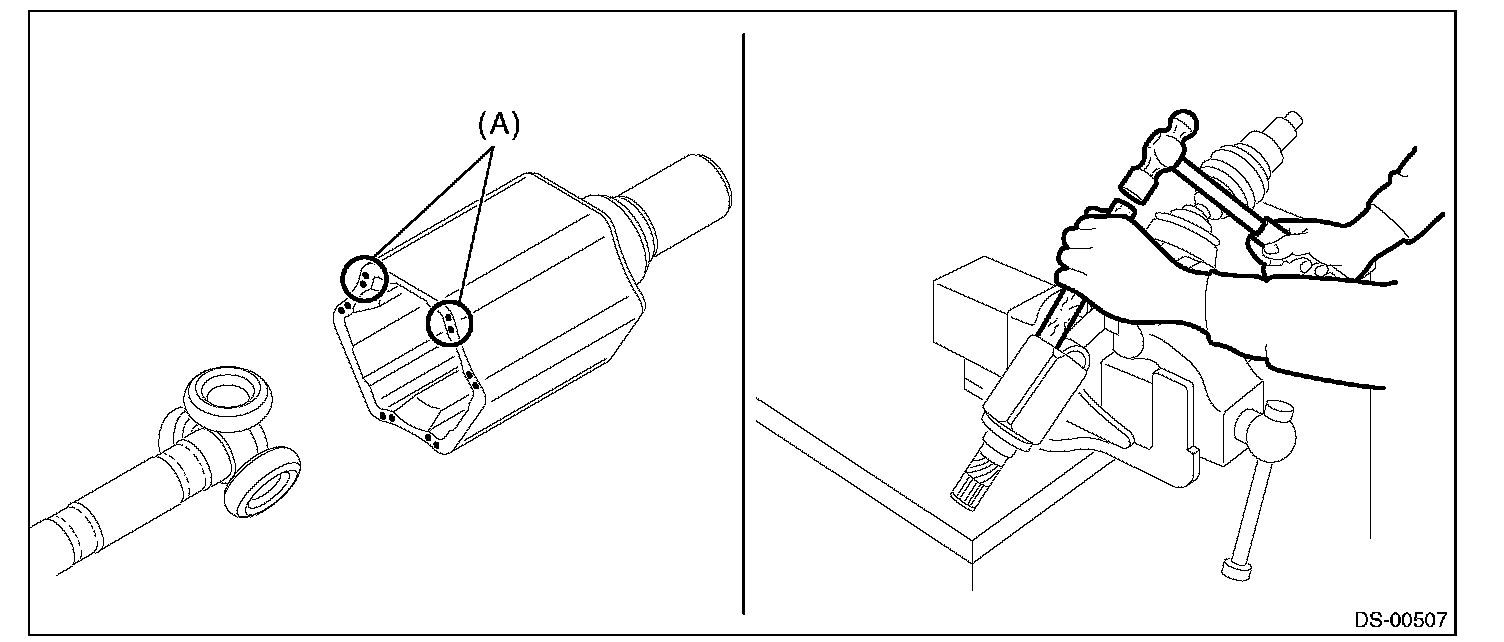 (A)

DS-00507