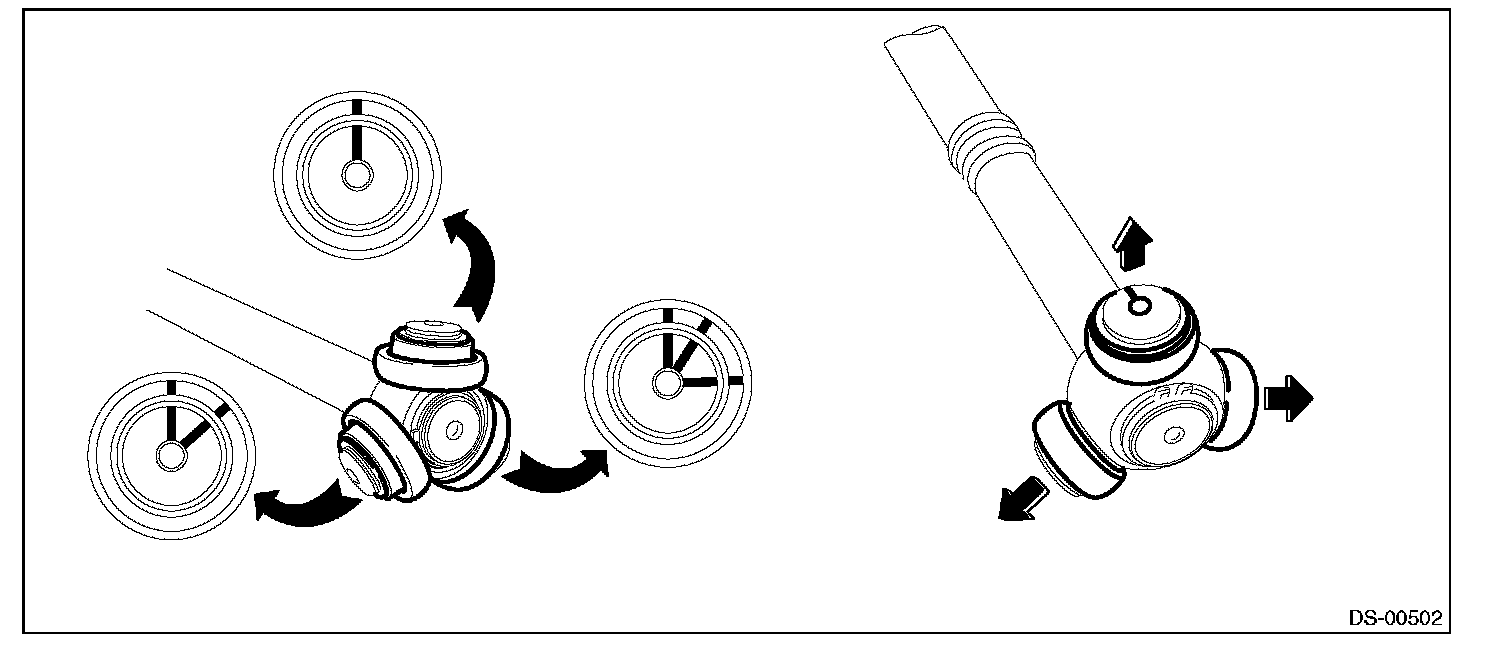 DS-00502