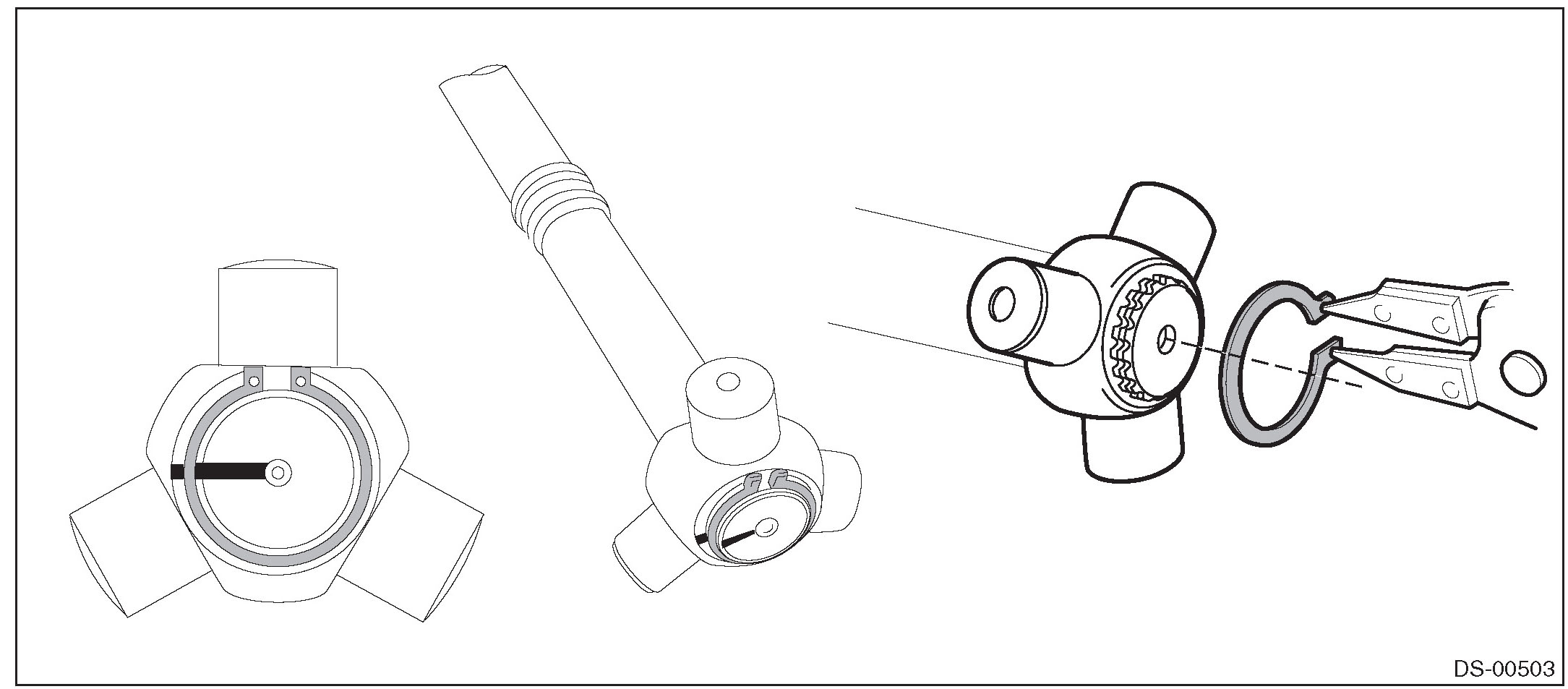 DS-00503