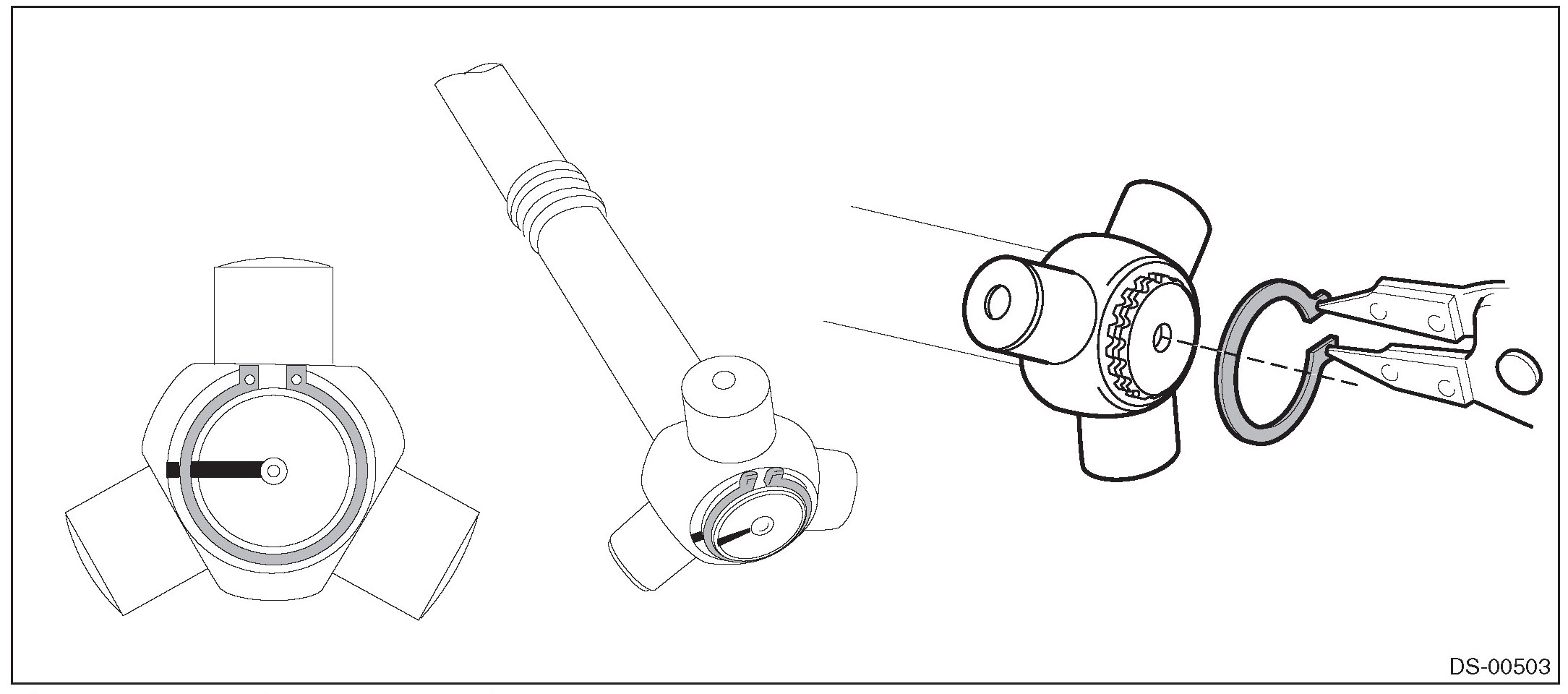 DS-00503