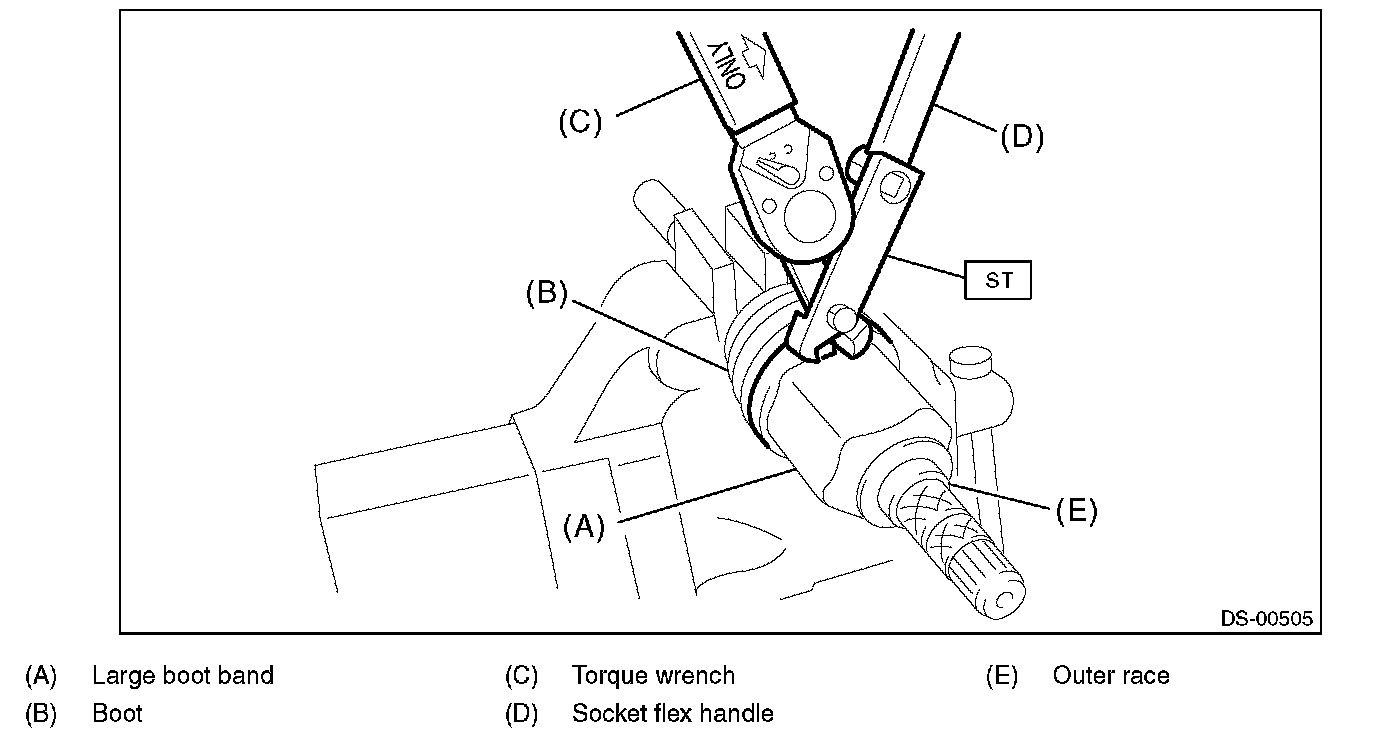 ONLY
(C)
(D)
ST
(B)
(A)
(E)
DS-00505

(A) Large boot band
(B) Boot
(C) Torque wrench
(D) Socket flex handle
(E) Outer race