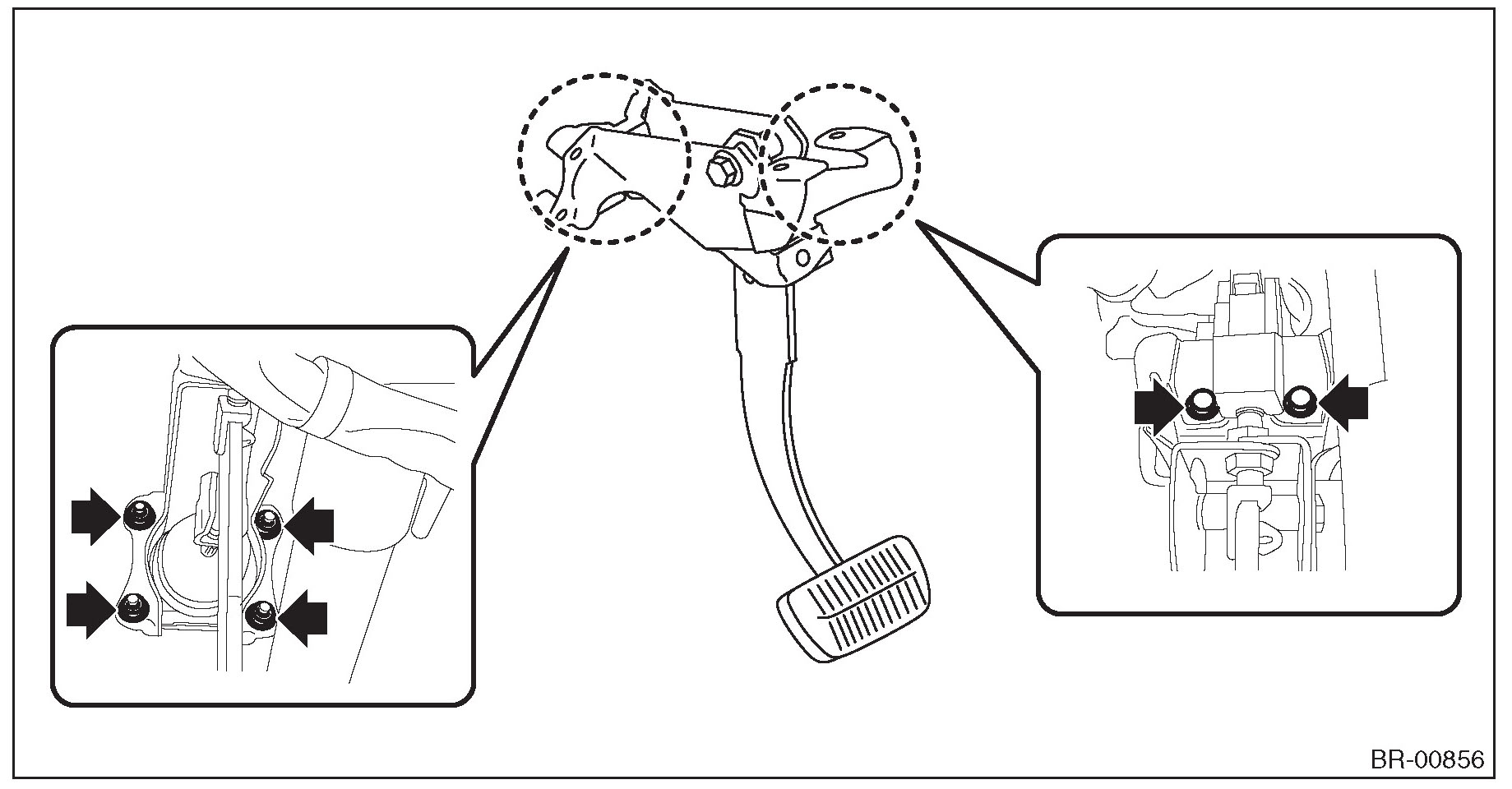 BR-00856