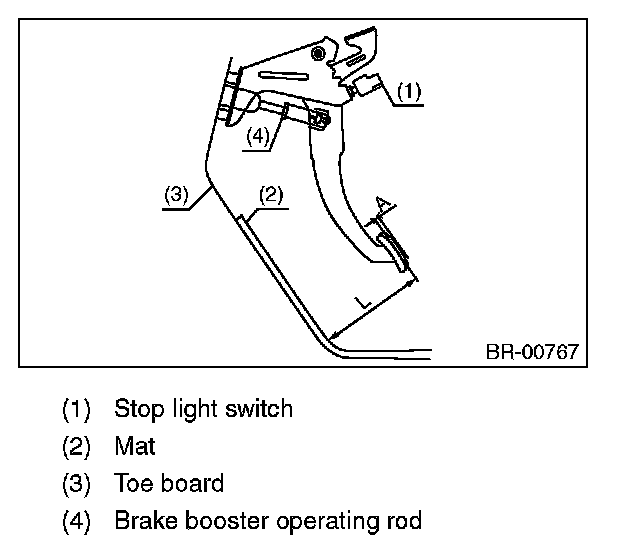 (1)
(4)
(3)
(2)
A
L
BR-00767

(1) Stop light switch
(2) Mat
(3) Toe board
(4) Brake booster operating rod