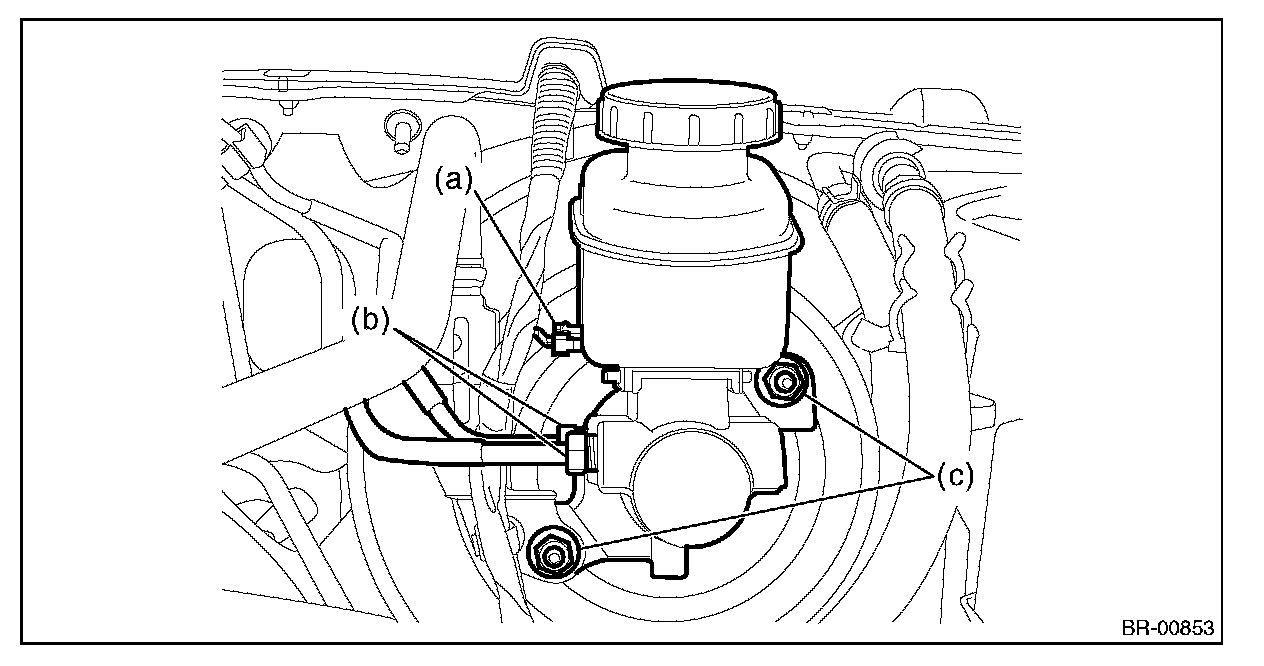 (a)
(b)
(c)
BR-00853